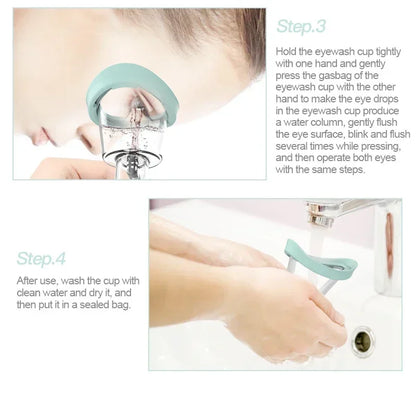 Step.3

Hold the eyewash cup tightly with one hand and gently press the gasbag of the eyewash cup with the other hand to make the eye drops in the eyewash cup produce a water column, gently flush the eye surface, blink and flush several times while pressing, and then operate both eyes with the same steps.

Step.4

After use, wash the cup with clean water and dry it, and then put it in a sealed bag.