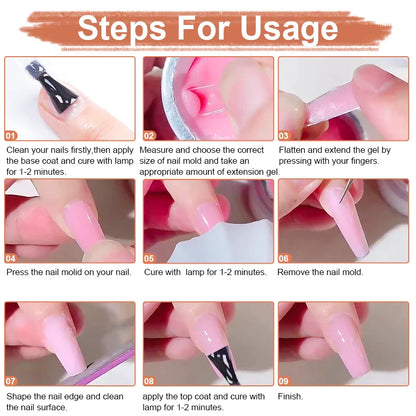 Steps For Usage

01
Clean your nails firstly,then apply the base coat and cure with lamp for 1-2 minutes.

02
Measure and choose the correct size of nail mold and take an appropriate amount of extension gel.

03
Flatten and extend the gel by pressing with your fingers.

04
Press the nail molid on your nail.

05
Cure with lamp for 1-2 minutes.

06
Remove the nail mold.

07
Shape the nail edge and clean the nail surface.

08
apply the top coat and cure with lamp for 1-2 minutes.

09
Finish.