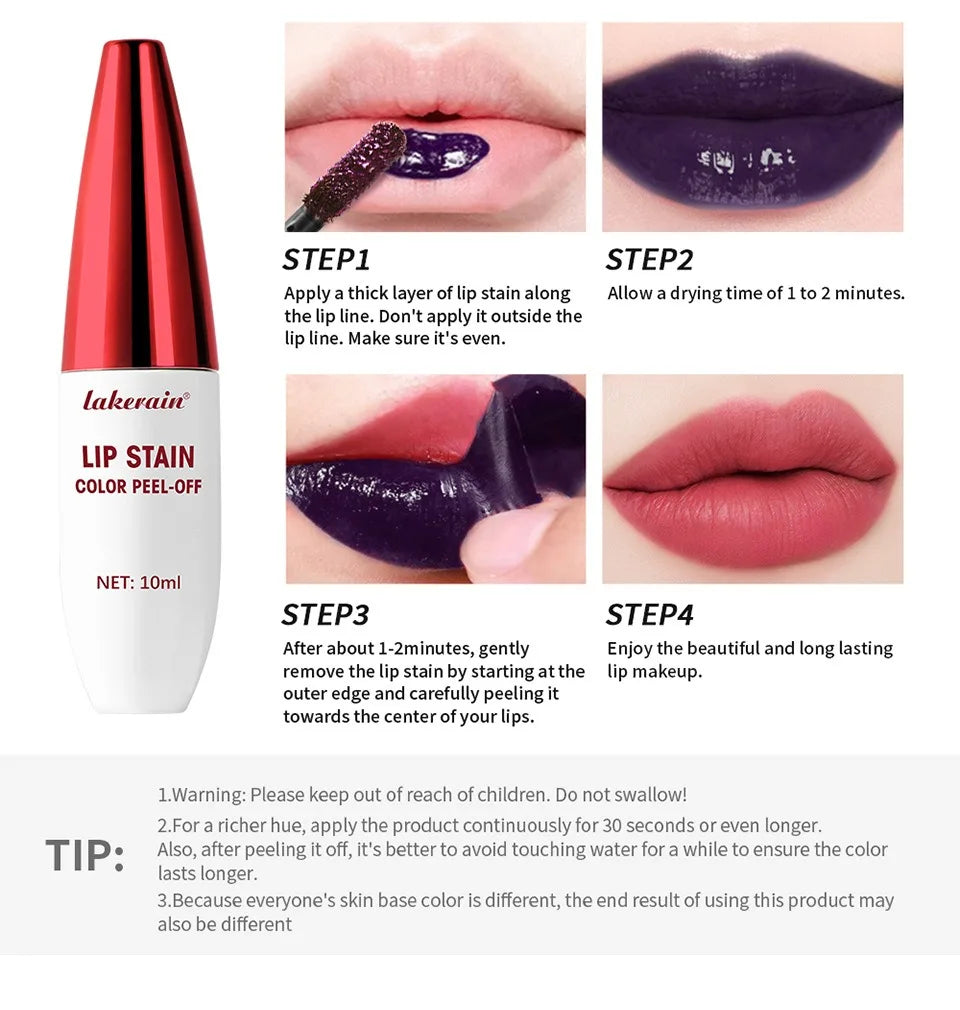 lakerain®

LIP STAIN
COLOR PEEL-OFF

NET: 10ml

STEP1
Apply a thick layer of lip stain along the lip line. Don't apply it outside the lip line. Make sure it's even.

STEP2
Allow a drying time of 1 to 2 minutes.

STEP3
After about 1-2minutes, gently remove the lip stain by starting at the outer edge and carefully peeling it towards the center of your lips.

STEP4
Enjoy the beautiful and long lasting lip makeup.

TIP:

1.Warning: Please keep out of reach of children. Do not swallow!

2.For a richer hue, apply the product continuously for 30 seconds or even longer. Also, after peeling it off, it's better to avoid touching water for a while to ensure the color lasts longer.

3.Because everyone's skin base color is different, the end result of using this product may also be different