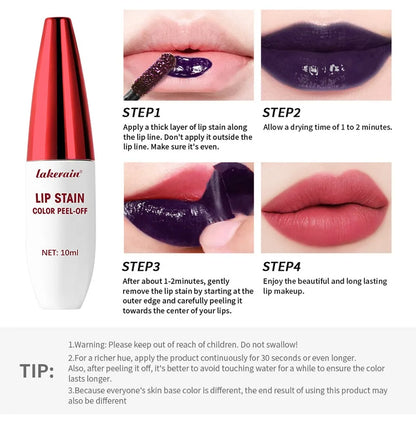 lakerain

LIP STAIN
COLOR PEEL-OFF

NET: 10ml

STEP1
Apply a thick layer of lip stain along the lip line. Don't apply it outside the lip line. Make sure it's even.

STEP2
Allow a drying time of 1 to 2 minutes.

STEP3
After about 1-2minutes, gently remove the lip stain by starting at the outer edge and carefully peeling it towards the center of your lips.

STEP4
Enjoy the beautiful and long lasting lip makeup.

TIP:
1.Warning: Please keep out of reach of children. Do not swallow!
2.For a richer hue, apply the product continuously for 30 seconds or even longer. Also, after peeling it off, it's better to avoid touching water for a while to ensure the color lasts longer.
3.Because everyone's skin base color is different, the end result of using this product may also be different