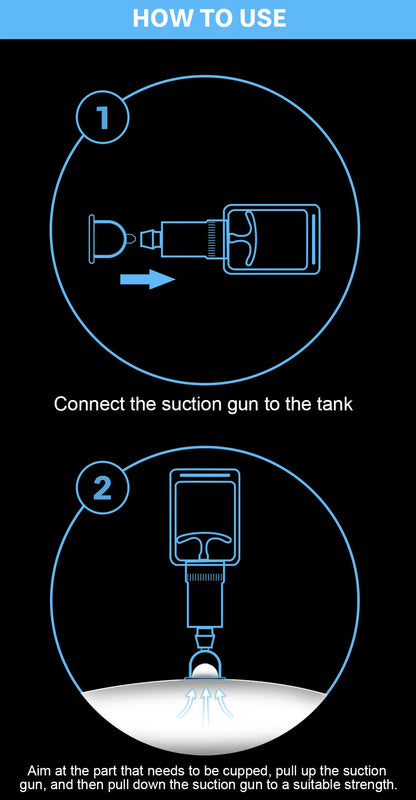 HOW TO USE

1

Connect the suction gun to the tank

2

Aim at the part that needs to be cupped, pull up the suction gun, and then pull down the suction gun to a suitable strength.